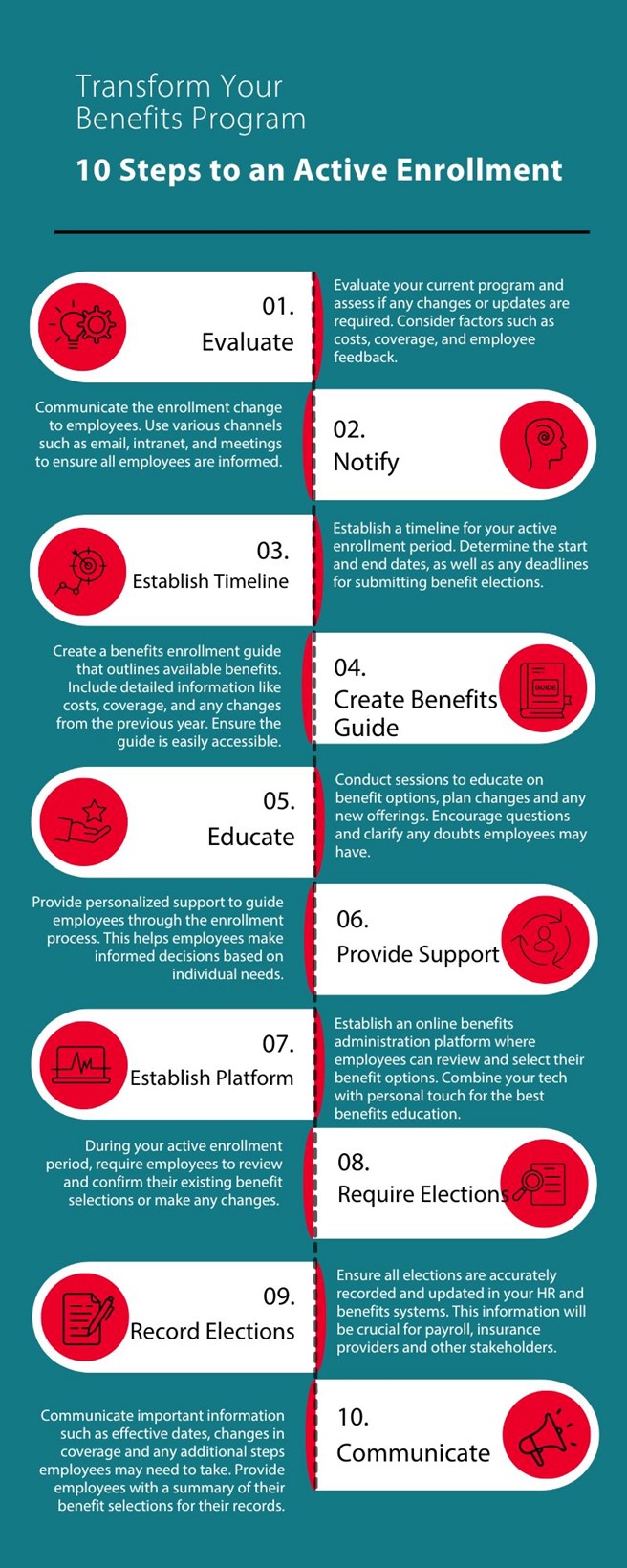 Transform Your Benefits Program

10 Steps to an Active Enrollment

01.
Evaluate

Evaluate your current program and assess if any changes or updates are required. Consider factors such as costs, coverage, and employee feedback.

Communicate the enrollment change to employees. Use various channels such as email, intranet, and meetings to ensure all employees are informed.

02.
Notify

03.
Establish Timeline

Establish a timeline for your active enrollment period. Determine the start and end dates, as well as any deadlines for submitting benefit elections.

Create a benefits enrollment guide that outlines available benefits. Include detailed information like costs, coverage, and any changes from the previous year. Ensure the guide is easily accessible.

04.
Create Benefits Guide

GUIDE

05.
Educate

Conduct sessions to educate on benefit options, plan changes and any new offerings. Encourage questions and clarify any doubts employees may have.

Provide personalized support to guide employees through the enrollment process. This helps employees make informed decisions based on individual needs.

06.
Provide Support

07.
Establish Platform

Establish an online benefits administration platform where employees can review and select their benefit options. Combine your tech with personal touch for the best benefits education.

During your active enrollment period, require employees to review and confirm their existing benefit selections or make any changes.

08.
Require Elections

09.
Record Elections

Ensure all elections are accurately recorded and updated in your HR and benefits systems. This information will be crucial for payroll, insurance providers and other stakeholders.

Communicate important information such as effective dates, changes in coverage and any additional steps employees may need to take. Provide employees with a summary of their benefit selections for their records.

10.
Communicate